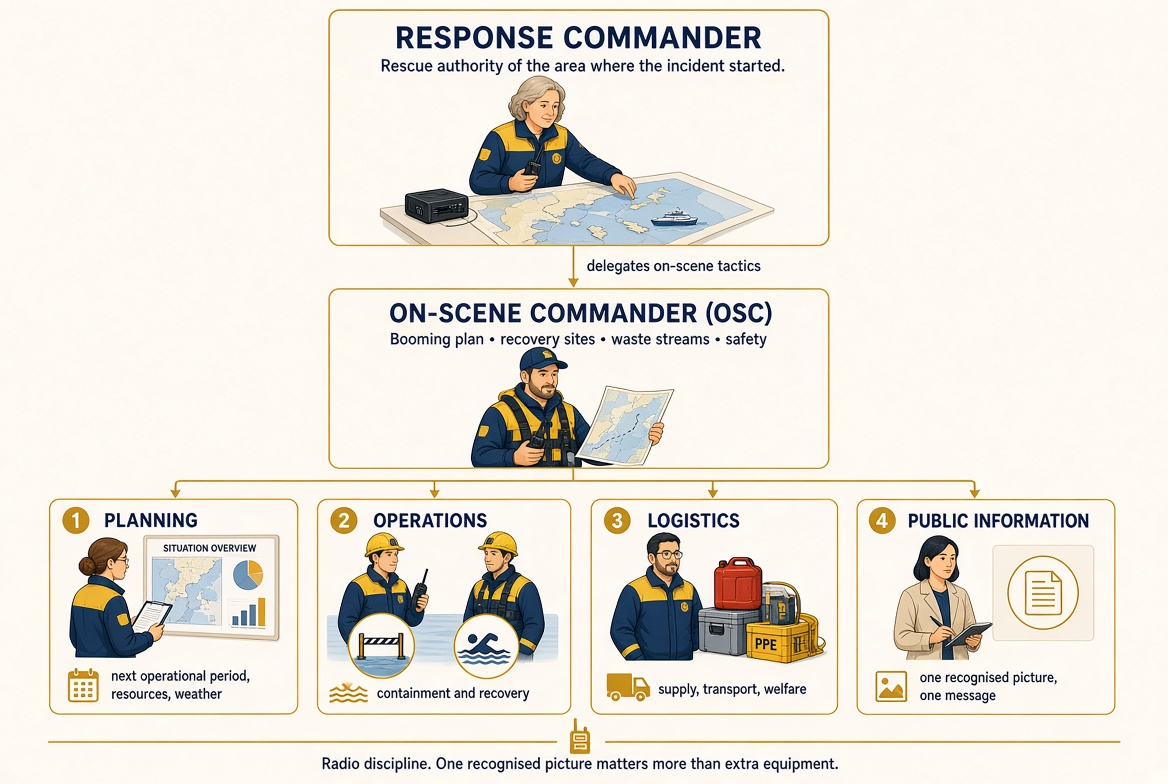 RESPONSE COMMANDER
Rescue authority of the area where the incident started.

delegates on-scene tactics

ON-SCENE COMMANDER (OSC)
Booming plan • recovery sites • waste streams • safety

1 PLANNING
SITUATION OVERVIEW
next operational period, resources, weather

2 OPERATIONS
containment and recovery

3 LOGISTICS
PPE
supply, transport, welfare

4 PUBLIC INFORMATION
one recognised picture, one message

Radio discipline. One recognised picture matters more than extra equipment.